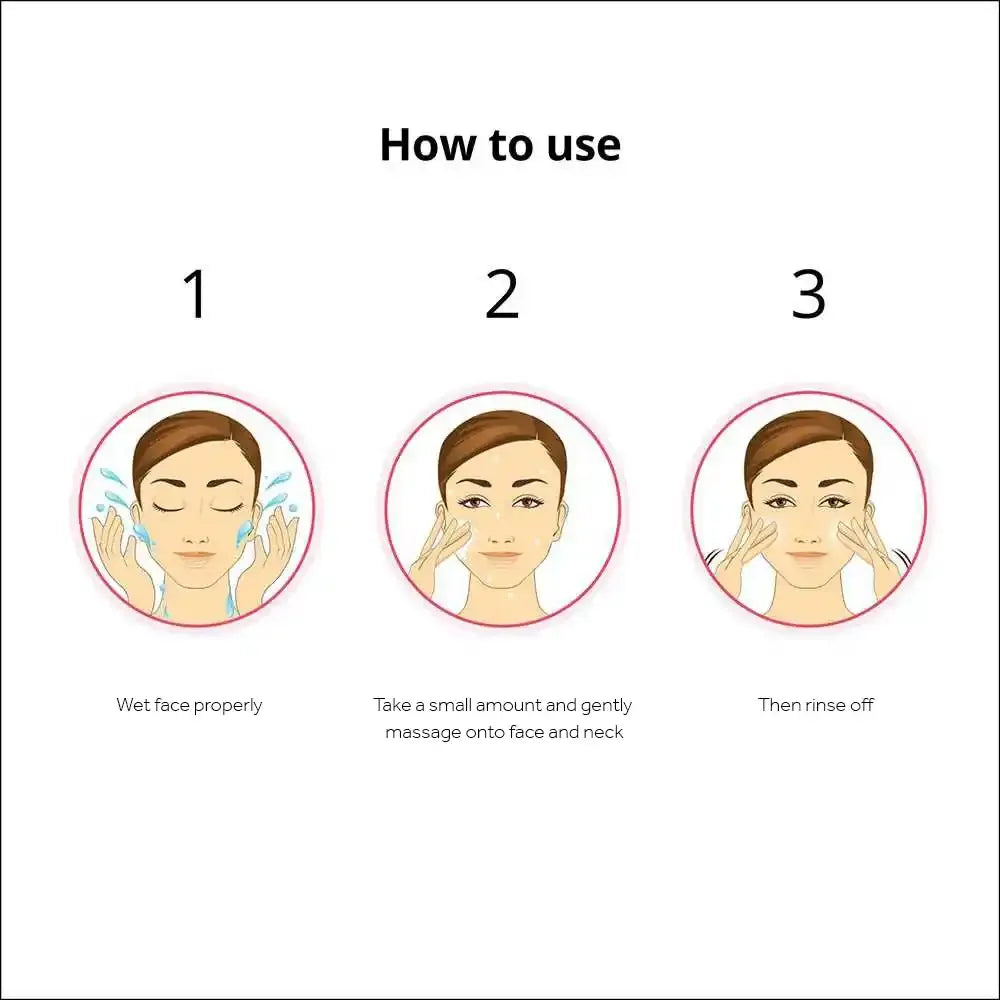 How to use

1

Wet face properly

2

Take a small amount and gently massage onto face and neck

3

Then rinse off