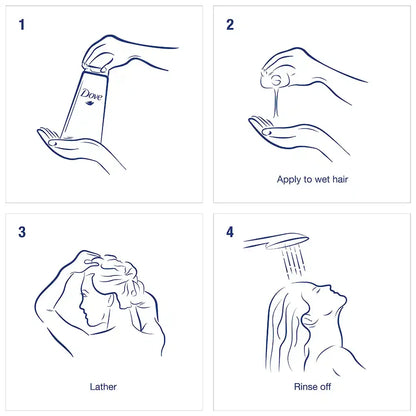 1

Dove

2

Apply to wet hair

3

Lather

4

Rinse off